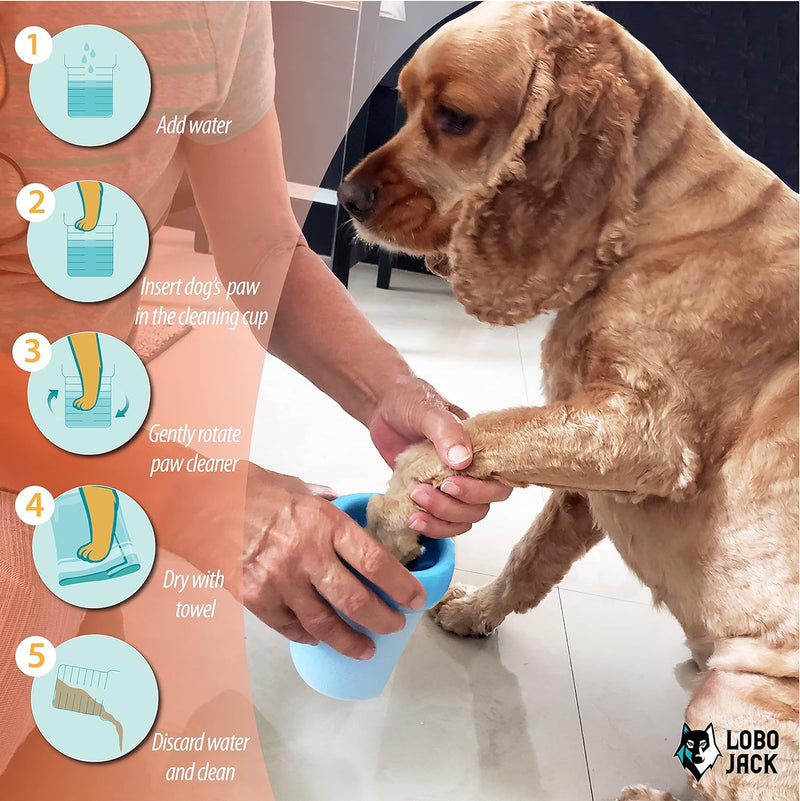 1
Add water

2
Insert dog's paw in the cleaning cup

3
Gently rotate paw cleaner

4
Dry with towel

5
Discard water and clean

LOBO JACK